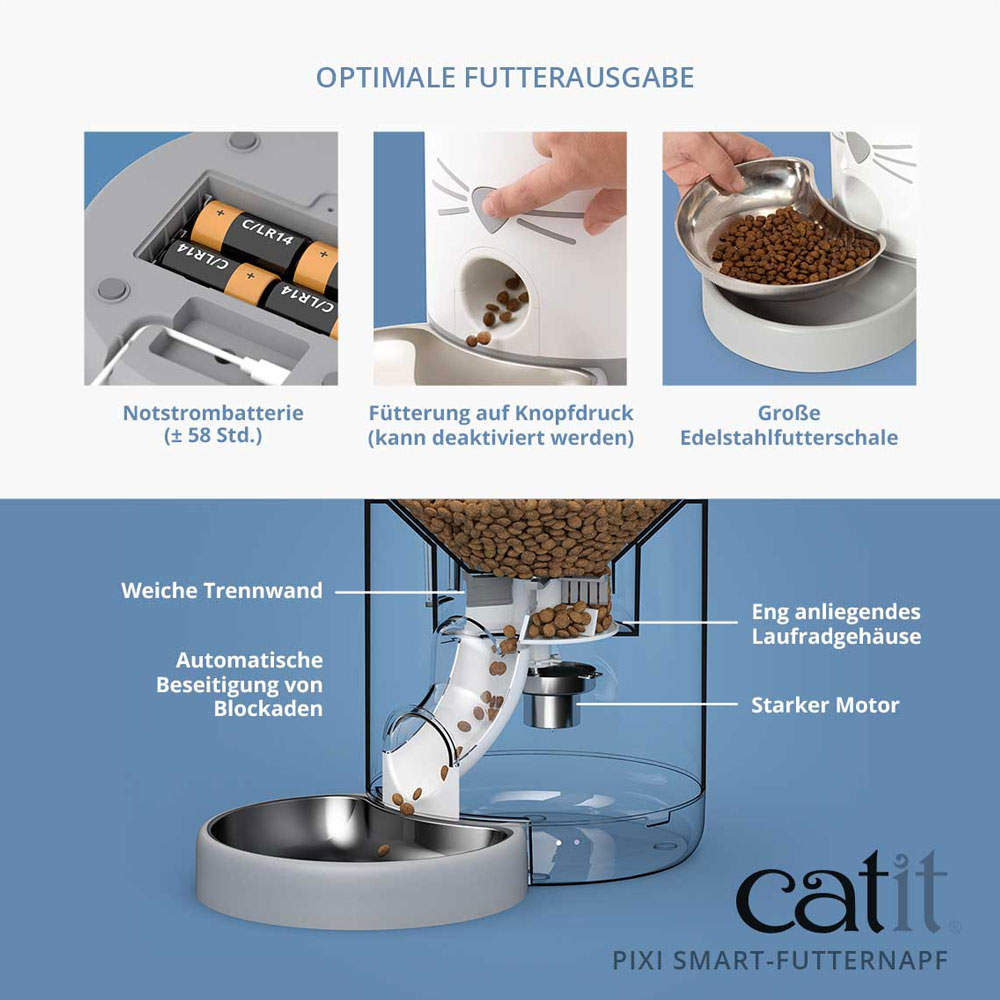 OPTIMALE FUTTERAUSGABE

C/LR14
C/LR14
C/LR14

Notstrombatterie (± 58 Std.)

Fütterung auf Knopfdruck (kann deaktiviert werden)

Große Edelstahlfutterschale

Weiche Trennwand

Automatische Beseitigung von Blockaden

Eng anliegendes Laufradgehäuse

Starker Motor

catit®
PIXI SMART-FUTTERNAPF