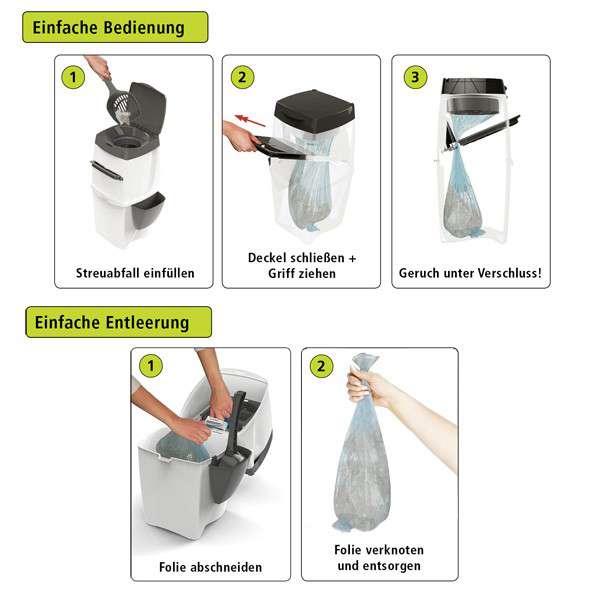 Einfache Bedienung

1

Streuabfall einfüllen

2

Deckel schließen + Griff ziehen

3

Geruch unter Verschluss!

Einfache Entleerung

1

Folie abschneiden

2

Folie verknoten und entsorgen