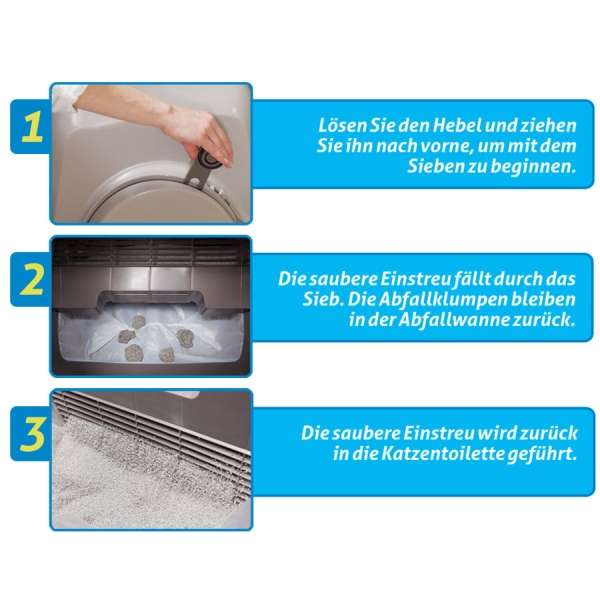 1

Lösen Sie den Hebel und ziehen Sie ihn nach vorne, um mit dem Sieben zu beginnen.

2

Die saubere Einstreu fällt durch das Sieb. Die Abfallklumpen bleiben in der Abfallwanne zurück.

3

Die saubere Einstreu wird zurück in die Katzentoilette geführt.