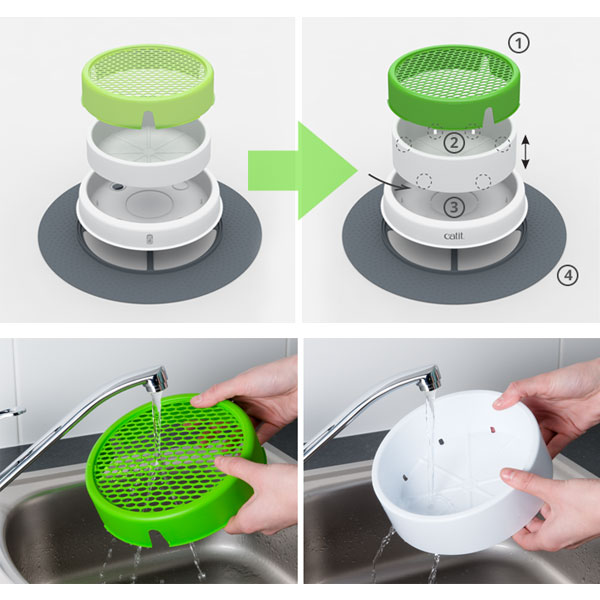 1
2
3
catit
4